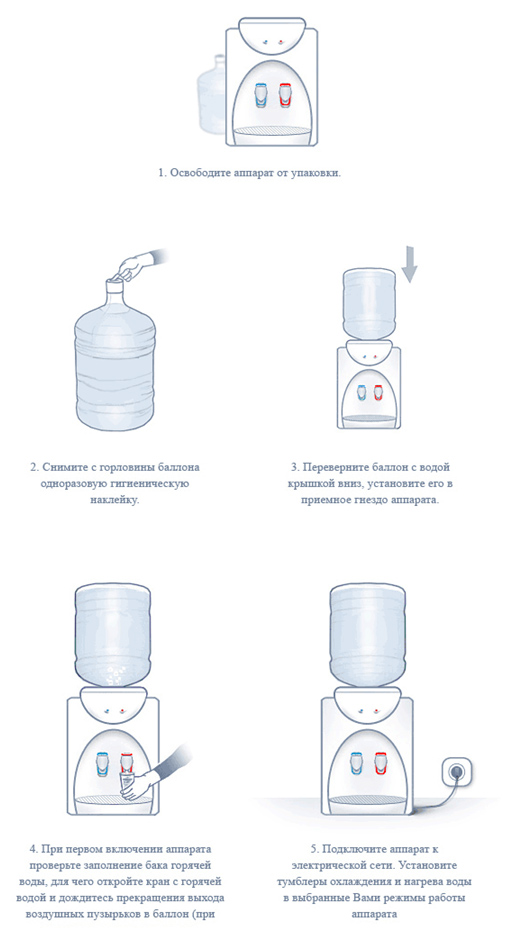 1. Освободите аппарат от упаковки.

2. Снимите с горловины баллона одноразовую гигиеническую наклейку.

3. Переверните баллон с водой крышкой вниз, установите его в приемное гнездо аппарата.

4. При первом включении аппарата проверьте заполнение бака горячей воды, для чего откройте кран с горячей водой и дождитесь прекращения выхода воздушных пузырьков в баллон (при

5. Подключите аппарат к электрической сети. Установите тумблеры охлаждения и нагрева воды в выбранные Вами режимы работы аппарата